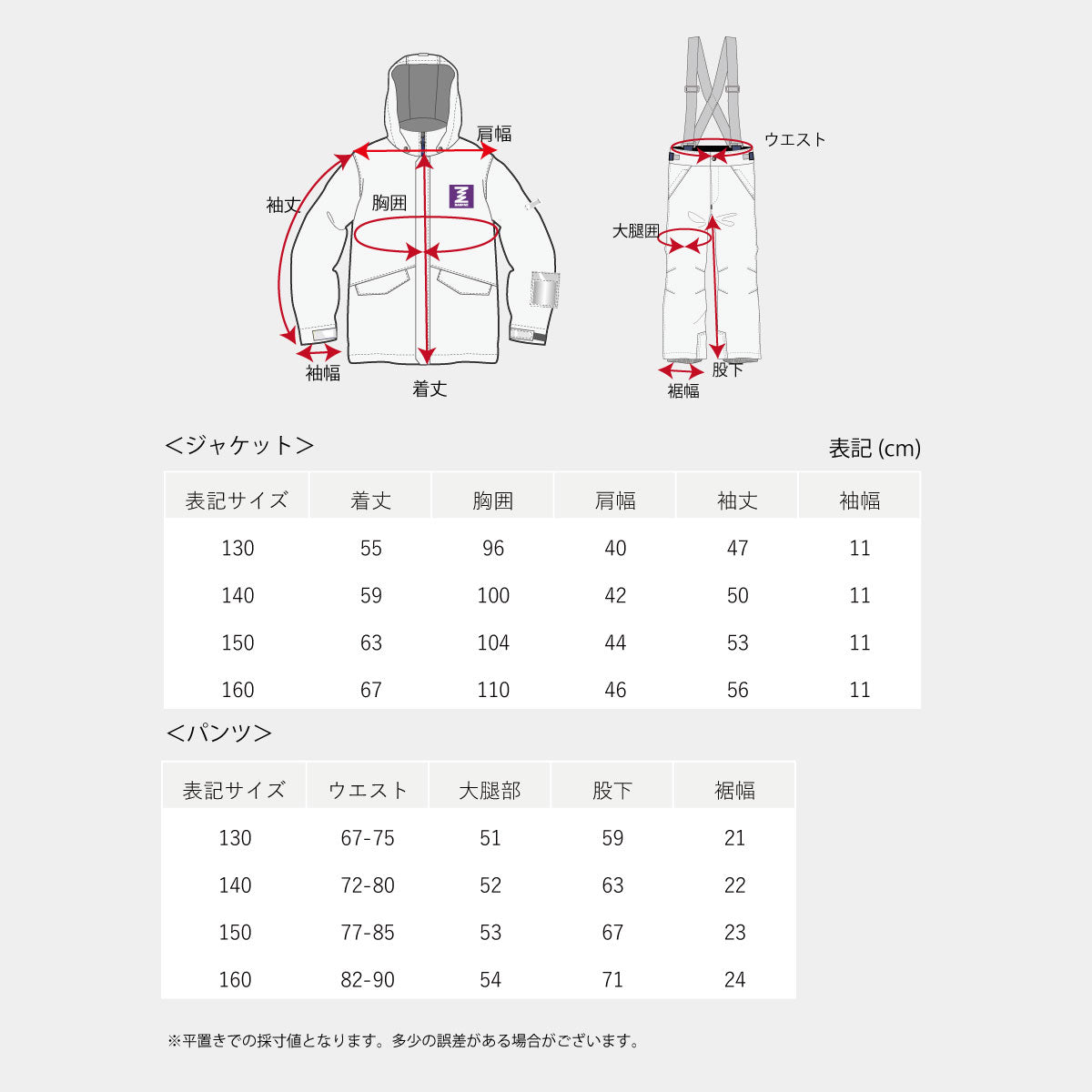 肩幅
袖丈
胸囲
袖幅
着丈

ウエスト
大腿囲
股下
裾幅

＜ジャケット＞

表記 (cm)

| 表記サイズ | 着丈 | 胸囲 | 肩幅 | 袖丈 | 袖幅 |
|---|---|---|---|---|---|
| 130 | 55 | 96 | 40 | 47 | 11 |
| 140 | 59 | 100 | 42 | 50 | 11 |
| 150 | 63 | 104 | 44 | 53 | 11 |
| 160 | 67 | 110 | 46 | 56 | 11 |

＜パンツ＞

| 表記サイズ | ウエスト | 大腿部 | 股下 | 裾幅 |
|---|---|---|---|---|
| 130 | 67-75 | 51 | 59 | 21 |
| 140 | 72-80 | 52 | 63 | 22 |
| 150 | 77-85 | 53 | 67 | 23 |
| 160 | 82-90 | 54 | 71 | 24 |

※平置きでの採寸値となります。多少の誤差がある場合がございます。