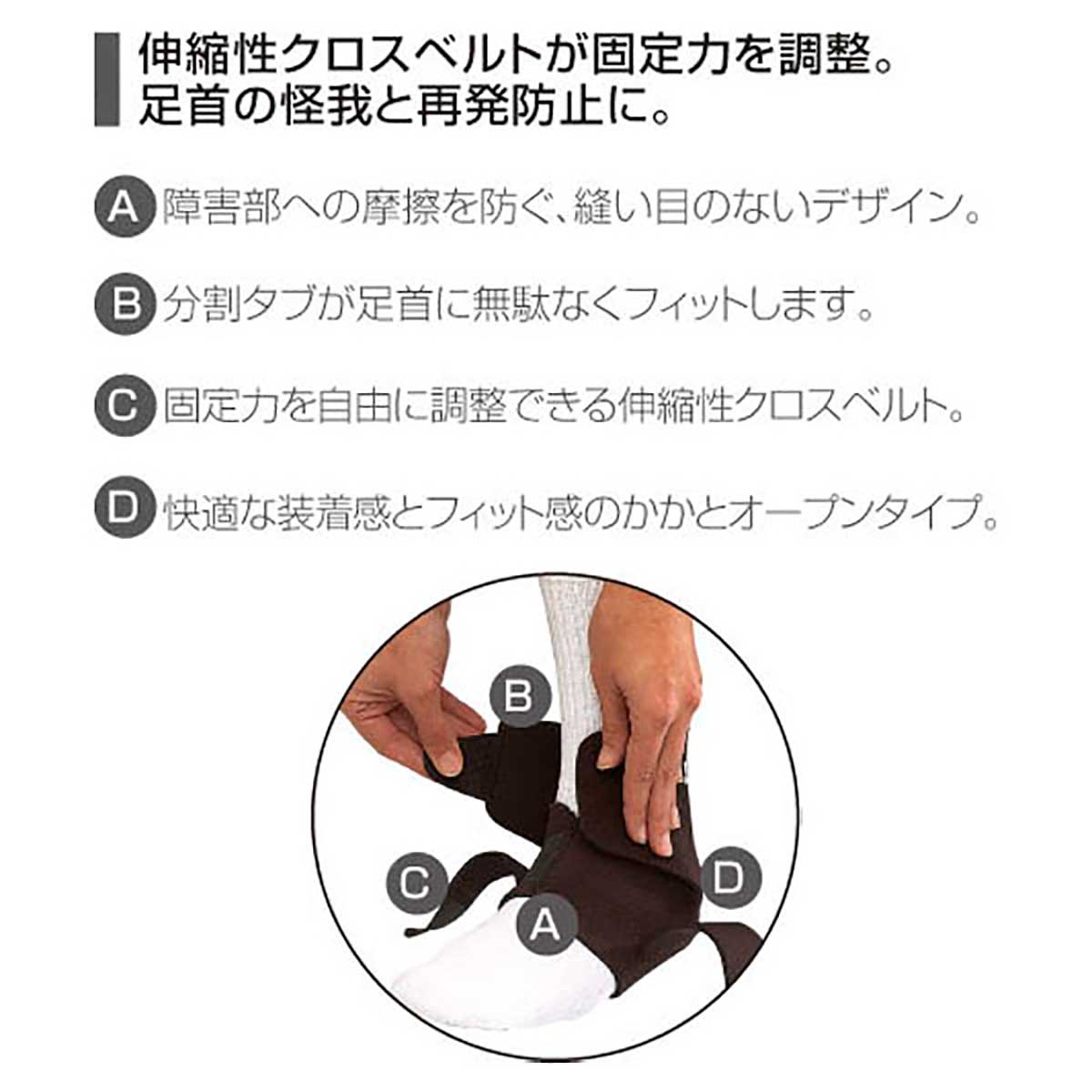 伸縮性クロスベルトが固定力を調整。
足首の怪我と再発防止に。

A 障害部への摩擦を防ぐ、縫い目のないデザイン。

B 分割タブが足首に無駄なくフィットします。

C 固定力を自由に調整できる伸縮性クロスベルト。

D 快適な装着感とフィット感のかかとオープンタイプ。

B

C

D

A