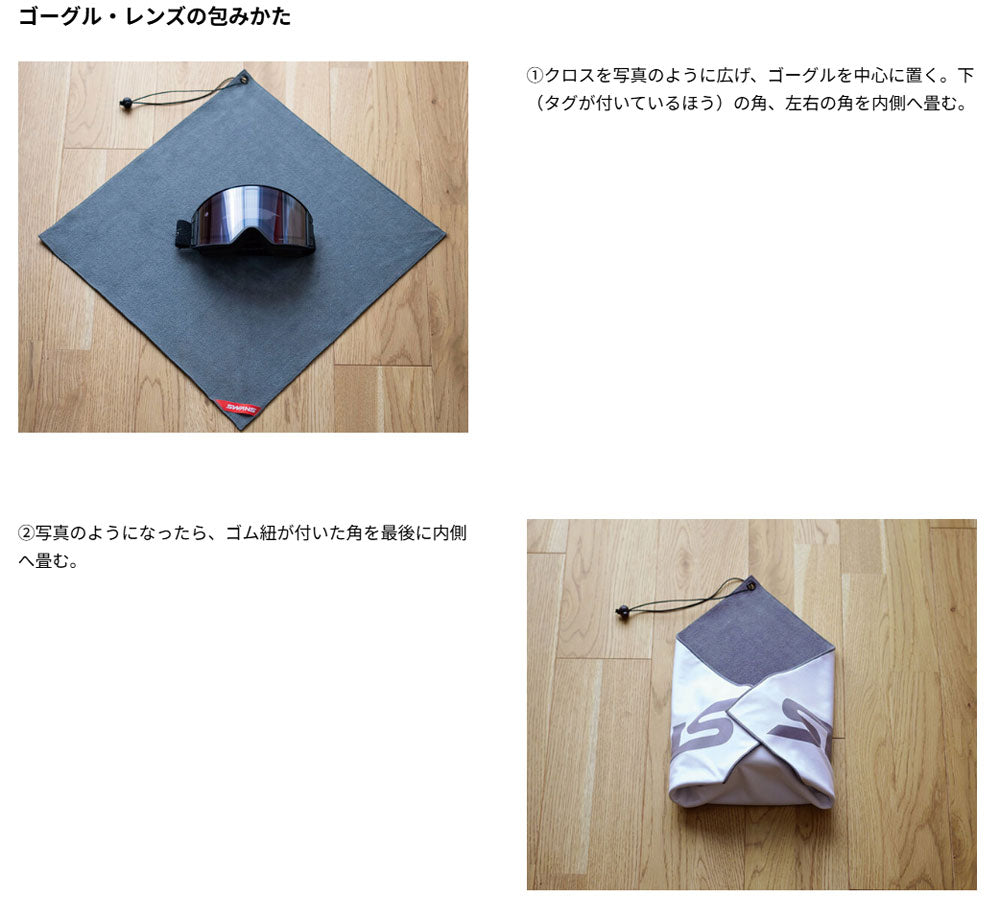 ゴーグル・レンズの包みかた

SWANS

①クロスを写真のように広げ、ゴーグルを中心に置く。下（タグが付いているほう）の角、左右の角を内側へ畳む。

②写真のようになったら、ゴム紐が付いた角を最後に内側へ畳む。