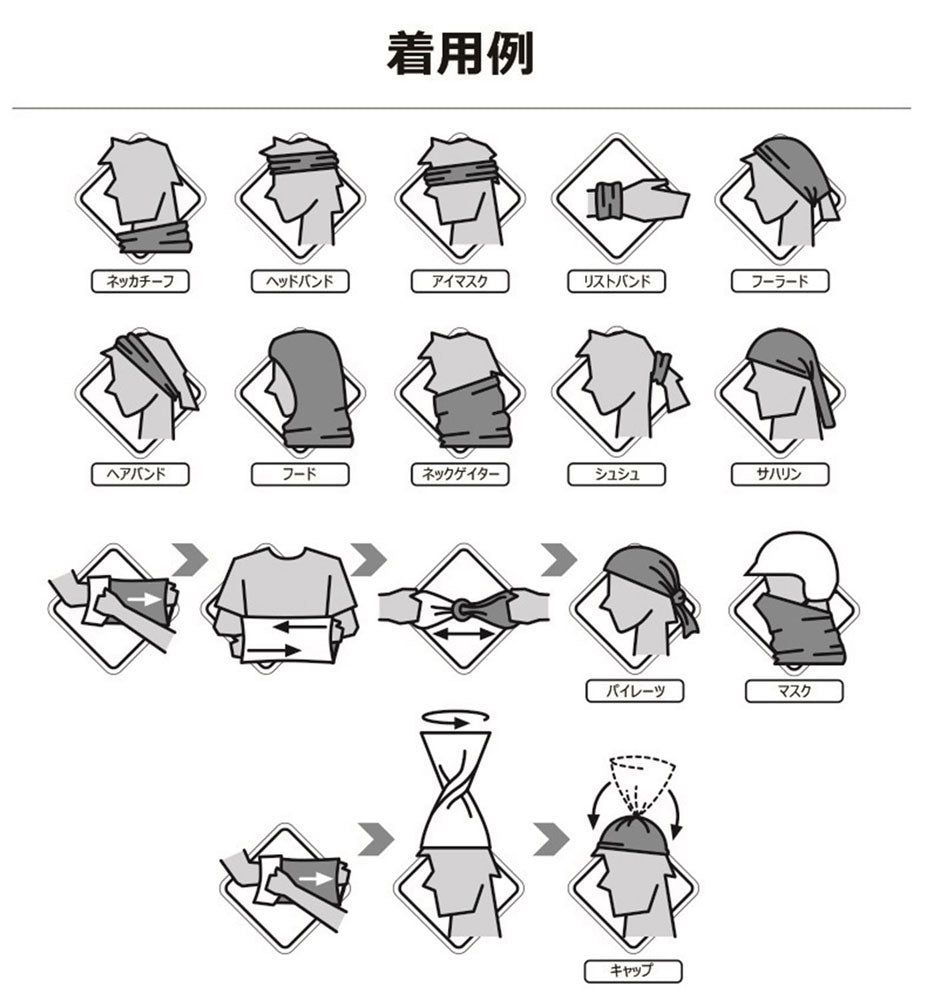 着用例

ネッカチーフ
ヘッドバンド
アイマスク
リストバンド
フーラード

ヘアバンド
フード
ネックゲイター
シュシュ
サハリン

パイレーツ
マスク

キャップ