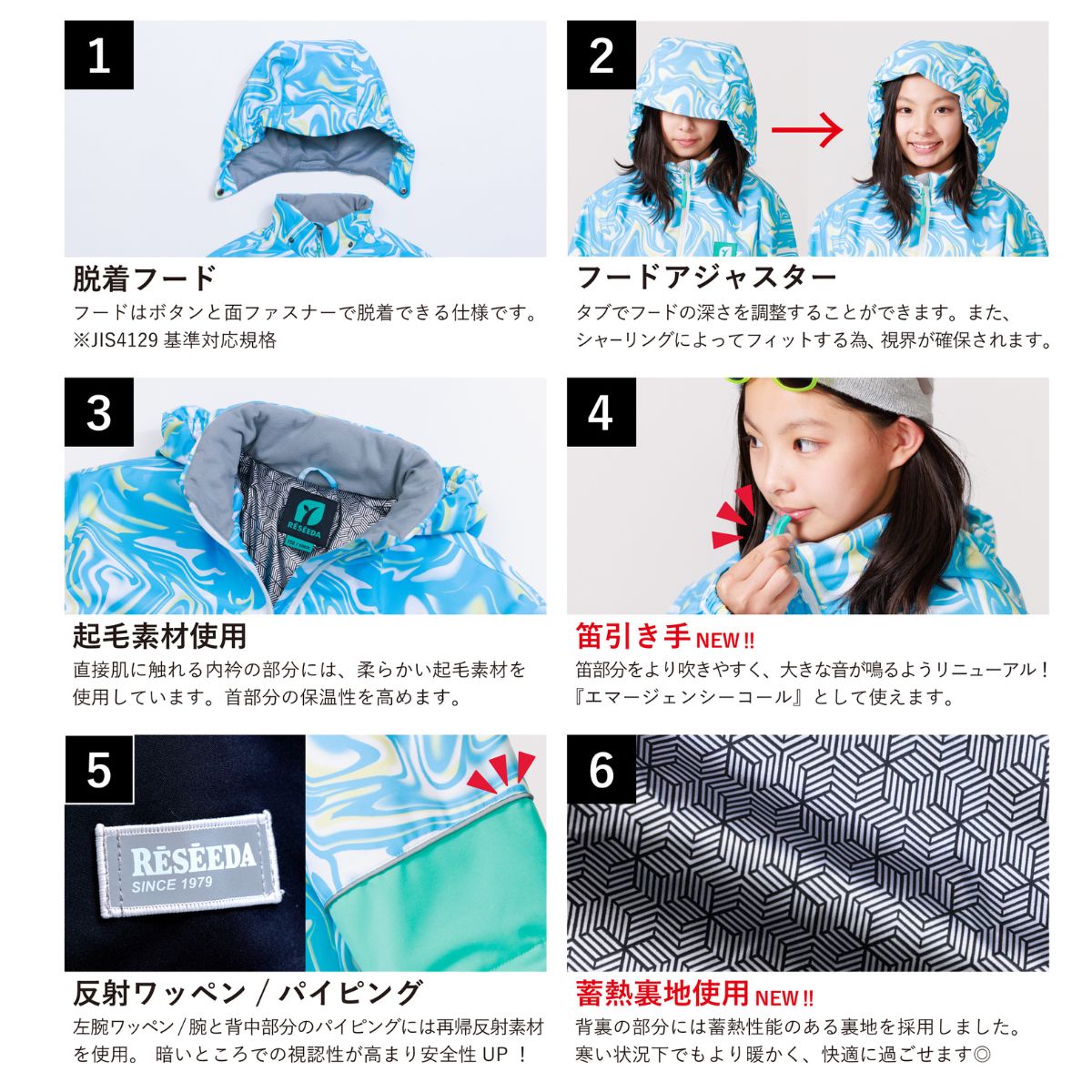 1

脱着フード

フードはボタンと面ファスナーで脱着できる仕様です。
※JIS4129 基準対応規格

2

フードアジャスター

タブでフードの深さを調整することができます。また、シャーリングによってフィットする為、視界が確保されます。

3

RESEEDA

起毛素材使用

直接肌に触れる内衿の部分には、柔らかい起毛素材を使用しています。首部分の保温性を高めます。

4

笛引き手 NEW !!

笛部分をより吹きやすく、大きな音が鳴るようリニューアル！『エマージェンシーコール』として使えます。

5

RĒSĒEDA
SINCE 1979

反射ワッペン / パイピング

左腕ワッペン/腕と背中部分のパイピングには再帰反射素材を使用。 暗いところでの視認性が高まり安全性 UP ！

6

蓄熱裏地使用 NEW !!

背裏の部分には蓄熱性能のある裏地を採用しました。寒い状況下でもより暖かく、快適に過ごせます◎