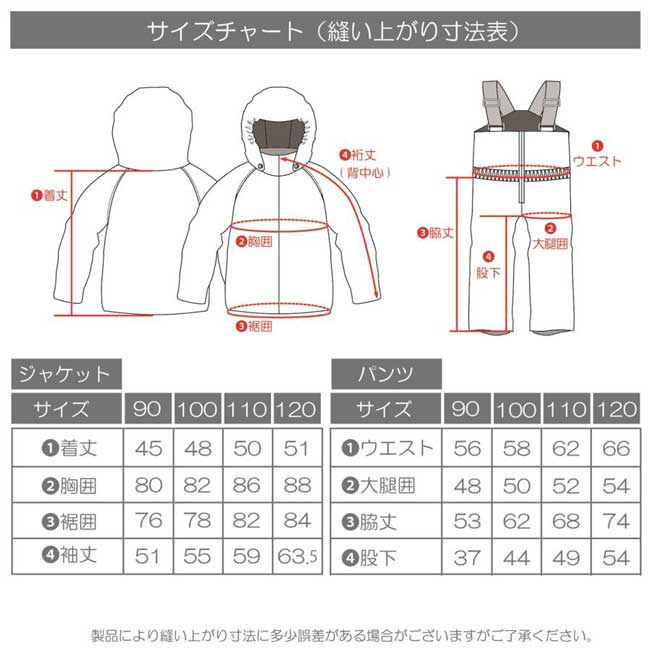 サイズチャート（縫い上がり寸法表）

❶着丈

❹裄丈
（背中心）

❷胸囲

❸裾囲

❶
ウエスト

❸脇丈

❷
大腿囲

❹
股下

ジャケット

| サイズ | 90 | 100 | 110 | 120 |
|---|---|---|---|---|
| ❶着丈 | 45 | 48 | 50 | 51 |
| ❷胸囲 | 80 | 82 | 86 | 88 |
| ❸裾囲 | 76 | 78 | 82 | 84 |
| ❹袖丈 | 51 | 55 | 59 | 63.5 |

パンツ

| サイズ | 90 | 100 | 110 | 120 |
|---|---|---|---|---|
| ❶ウエスト | 56 | 58 | 62 | 66 |
| ❷大腿囲 | 48 | 50 | 52 | 54 |
| ❸脇丈 | 53 | 62 | 68 | 74 |
| ❹股下 | 37 | 44 | 49 | 54 |

製品により縫い上がり寸法に多少誤差がある場合がございますがご了承ください。